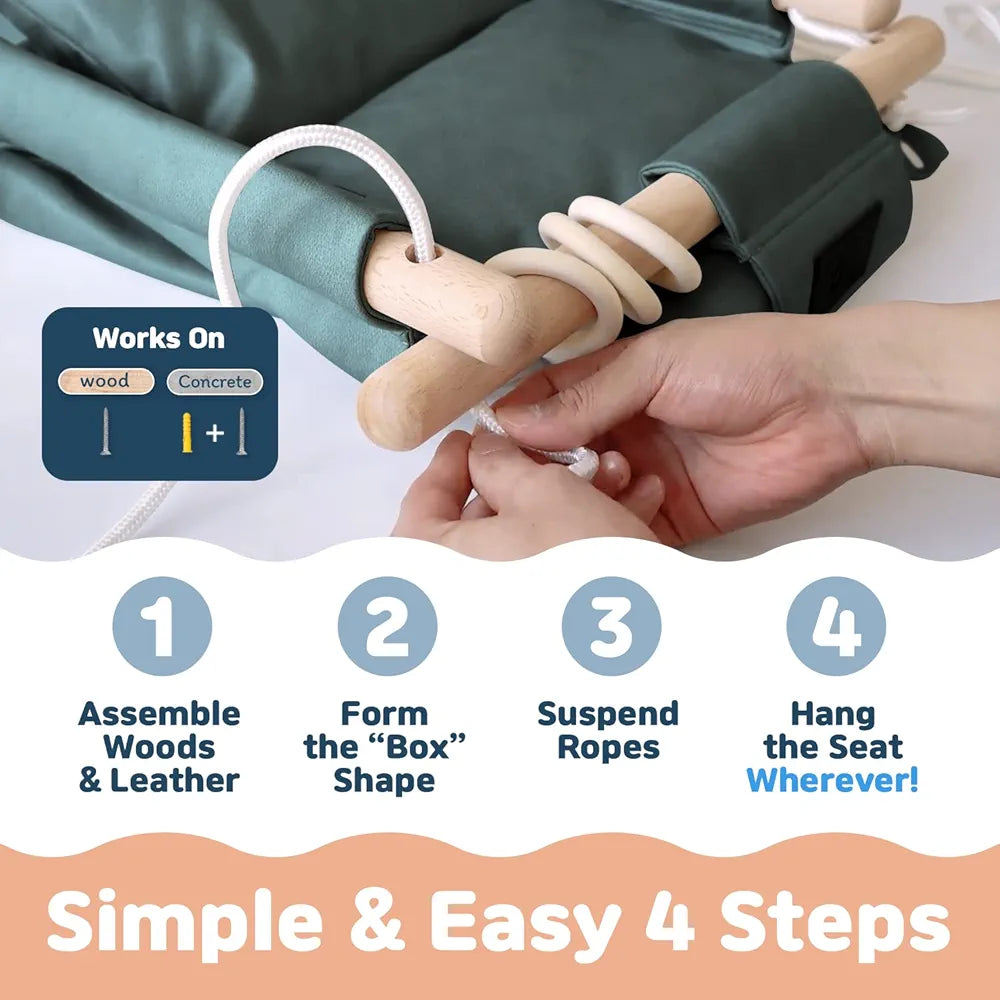 Works On

wood

Concrete

+

1

Assemble Woods & Leather

2

Form the “Box” Shape

3

Suspend Ropes

4

Hang the Seat Wherever!

Simple & Easy 4 Steps